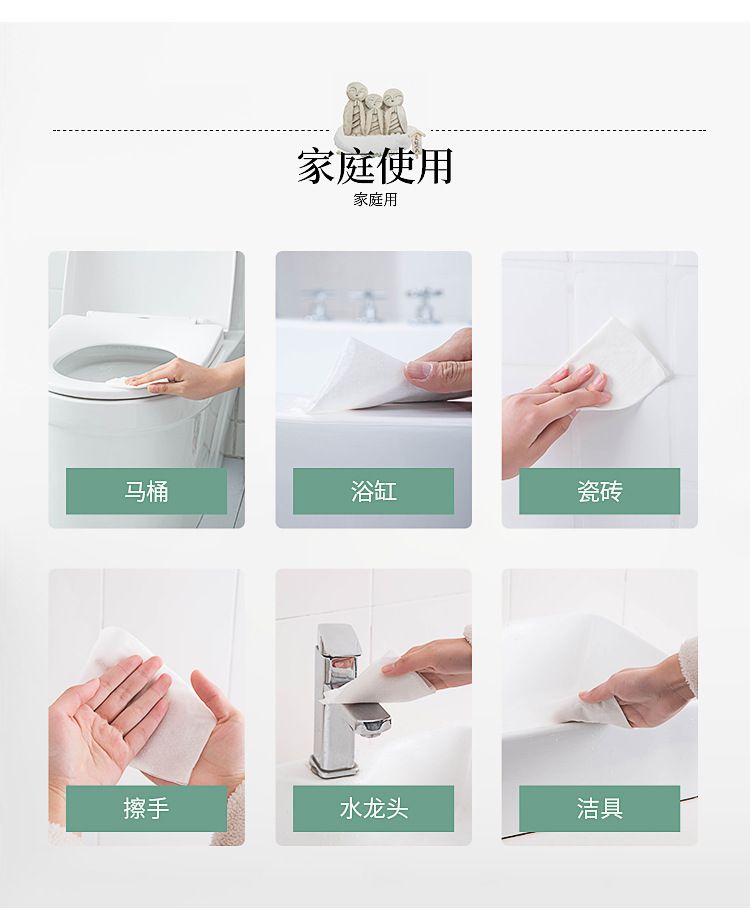 家庭使用
家庭用

马桶

浴缸

瓷砖

擦手

水龙头

洁具