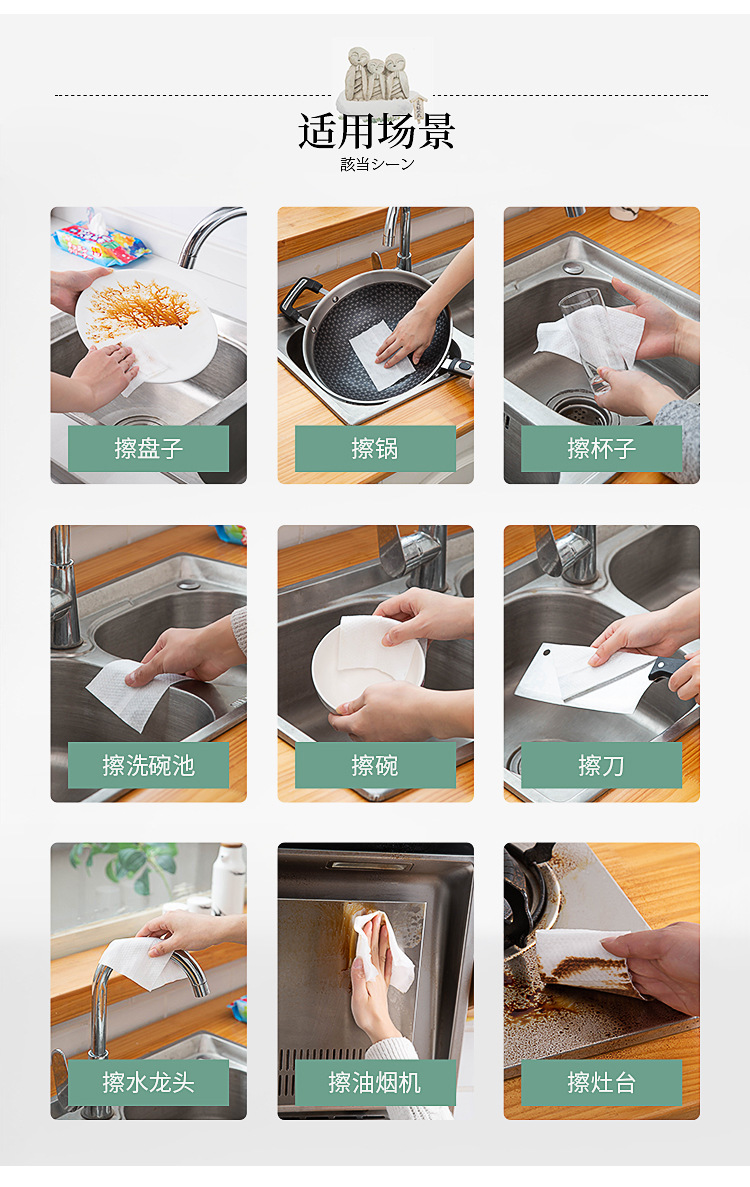 适用场景
該当シーン

擦盘子

擦锅

擦杯子

擦洗碗池

擦碗

擦刀

擦水龙头

擦油烟机

擦灶台